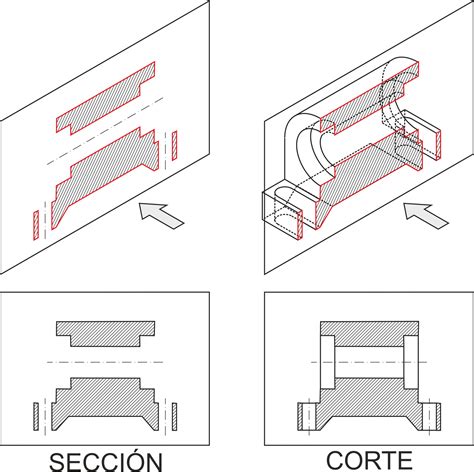 SECCIÓN

CORTE