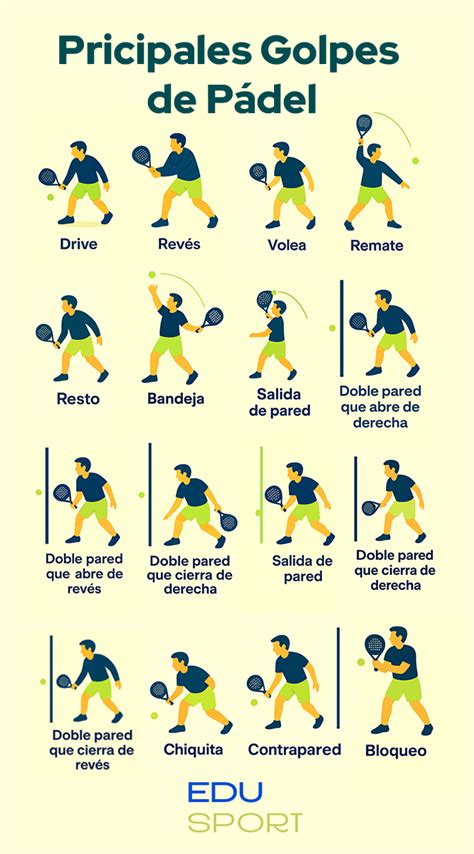 Pricipales Golpes de Pádel

Drive

Revés

Volea

Remate

Resto

Bandeja

Salida de pared

Doble pared que abre de derecha

Doble pared que abre de revés

Doble pared que cierra de derecha

Salida de pared

Doble pared que cierra de derecha

Doble pared que cierra de revés

Chiquita

Contrapared

Bloqueo

EDU
SPORT