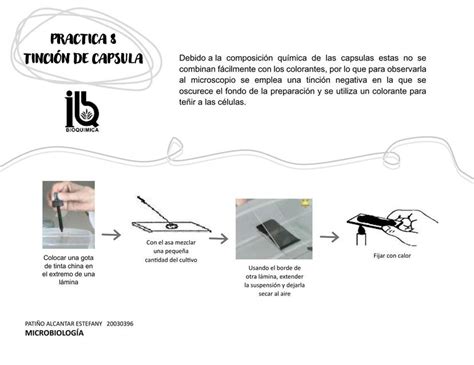 PRACTICA 8
TINCIÓN DE CAPSULA

ib
BIOQUIMICA

Debido a la composición química de las capsulas estas no se combinan fácilmente con los colorantes, por lo que para observarla al microscopio se emplea una tinción negativa en la que se oscurece el fondo de la preparación y se utiliza un colorante para teñir a las células.

Colocar una gota de tinta china en el extremo de una lámina

Con el asa mezclar una pequeña cantidad del cultivo

Usando el borde de otra lámina, extender la suspensión y dejarla secar al aire

Fijar con calor

PATIÑO ALCANTAR ESTEFANY 20030396
MICROBIOLOGÍA